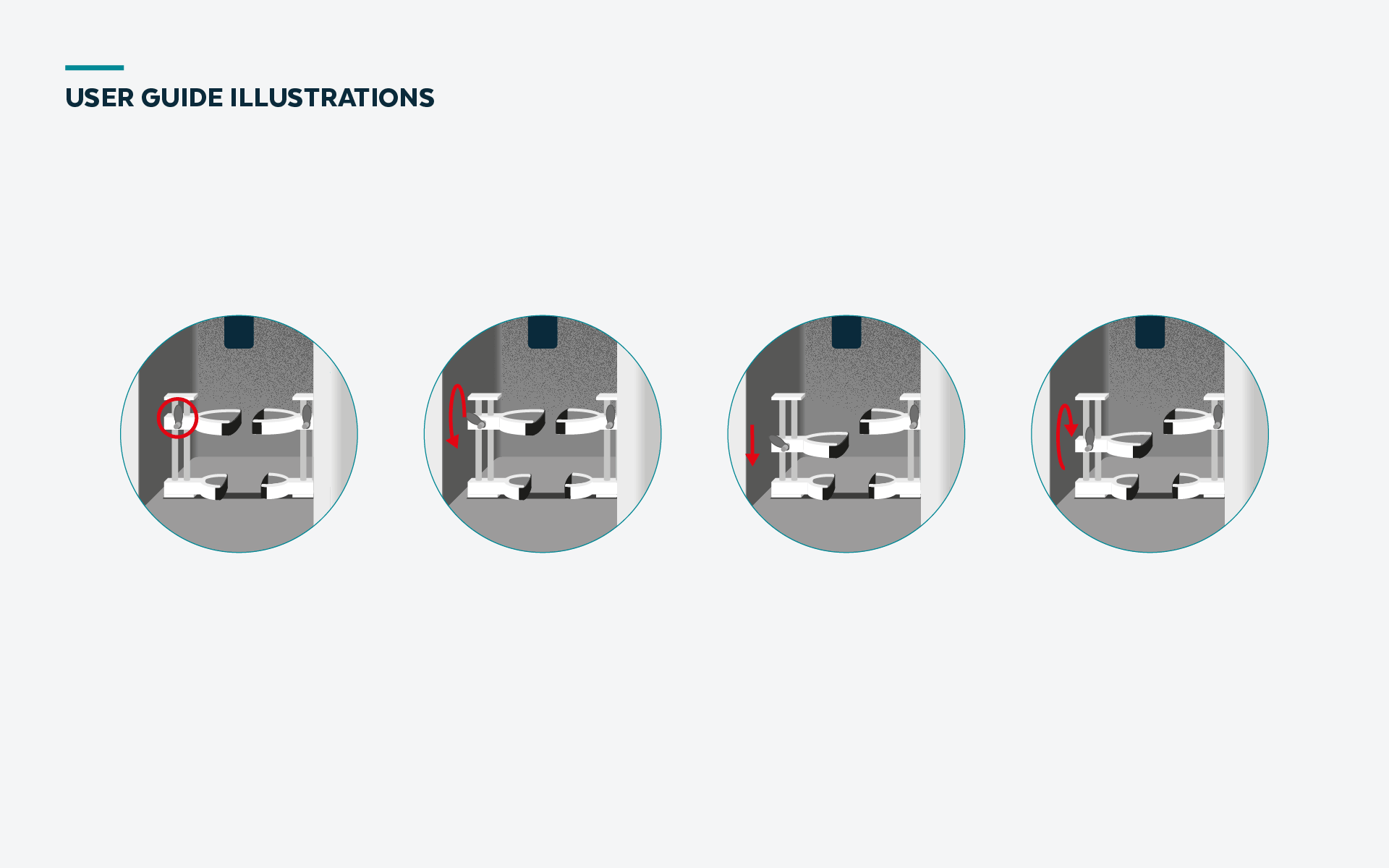 USER GUIDE ILLUSTRATIONS